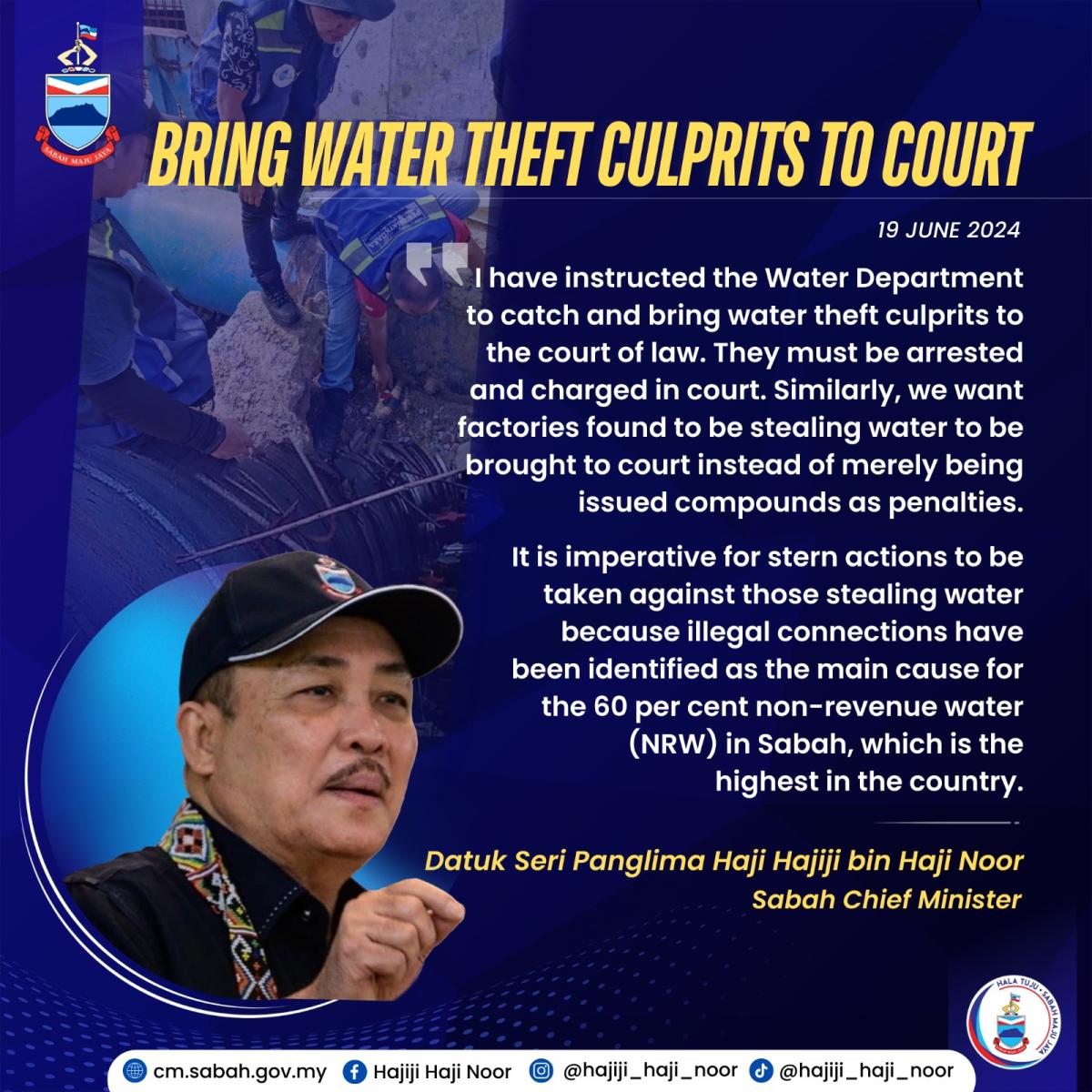 SABAH MAJU JAYA

BRING WATER THEFT CULPRITS TO COURT

19 JUNE 2024

I have instructed the Water Department to catch and bring water theft culprits to the court of law. They must be arrested and charged in court. Similarly, we want factories found to be stealing water to be brought to court instead of merely being issued compounds as penalties.

It is imperative for stern actions to be taken against those stealing water because illegal connections have been identified as the main cause for the 60 per cent non-revenue water (NRW) in Sabah, which is the highest in the country.

Datuk Seri Panglima Haji Hajiji bin Haji Noor
Sabah Chief Minister

HALA TUJU • SABAH MAJU JAYA

cm.sabah.gov.my Hajiji Haji Noor @hajiji_haji_noor @hajiji_haji_noor