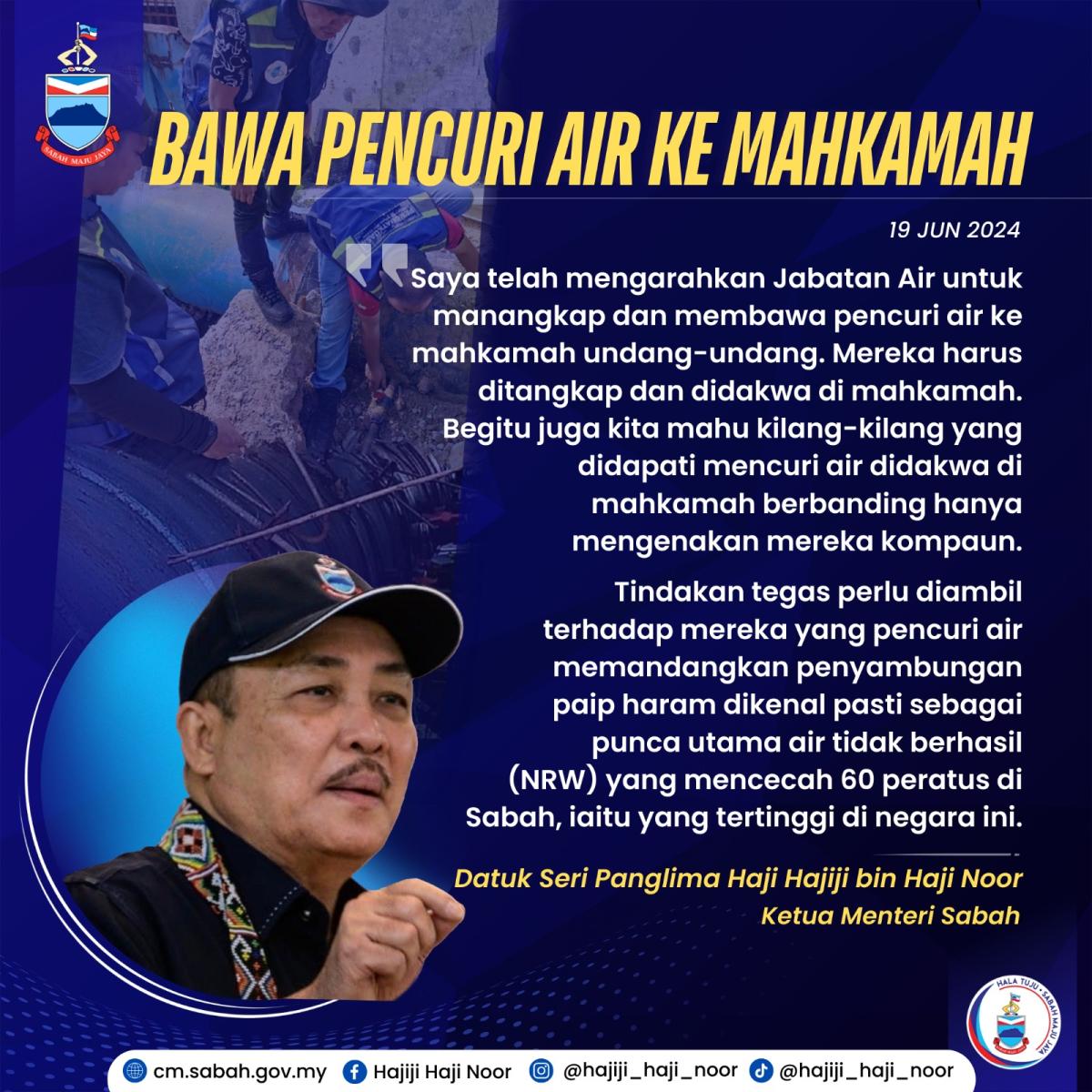 SABAH MAJU JAYA

BAWA PENCURI AIR KE MAHKAMAH

19 JUN 2024

Saya telah mengarahkan Jabatan Air untuk manangkap dan membawa pencuri air ke mahkamah undang-undang. Mereka harus ditangkap dan didakwa di mahkamah. Begitu juga kita mahu kilang-kilang yang didapati mencuri air didakwa di mahkamah berbanding hanya mengenakan mereka kompaun.

Tindakan tegas perlu diambil terhadap mereka yang pencuri air memandangkan penyambungan paip haram dikenal pasti sebagai punca utama air tidak berhasil (NRW) yang mencecah 60 peratus di Sabah, iaitu yang tertinggi di negara ini.

Datuk Seri Panglima Haji Hajiji bin Haji Noor
Ketua Menteri Sabah

HALA TUJU • SABAH MAJU JAYA

cm.sabah.gov.my Hajiji Haji Noor @hajiji_haji_noor @hajiji_haji_noor