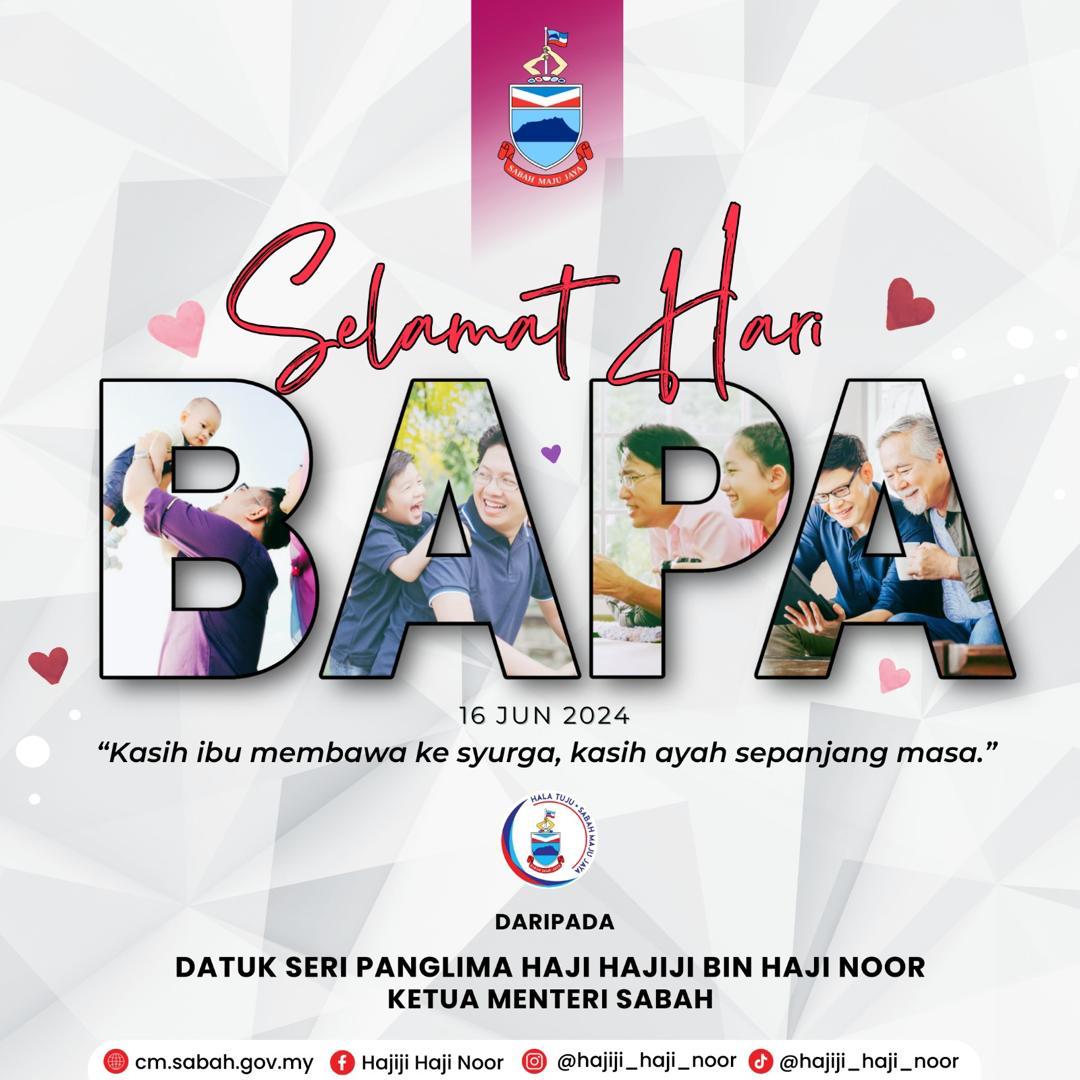 SABAH MAJU JAYA

Selamat Hari
BAPA

16 JUN 2024
“Kasih ibu membawa ke syurga, kasih ayah sepanjang masa.”

HALA TUJU • SABAH MAJU JAYA

DARIPADA

DATUK SERI PANGLIMA HAJI HAJIJI BIN HAJI NOOR
KETUA MENTERI SABAH

cm.sabah.gov.my Hajiji Haji Noor @hajiji_haji_noor @hajiji_haji_noor