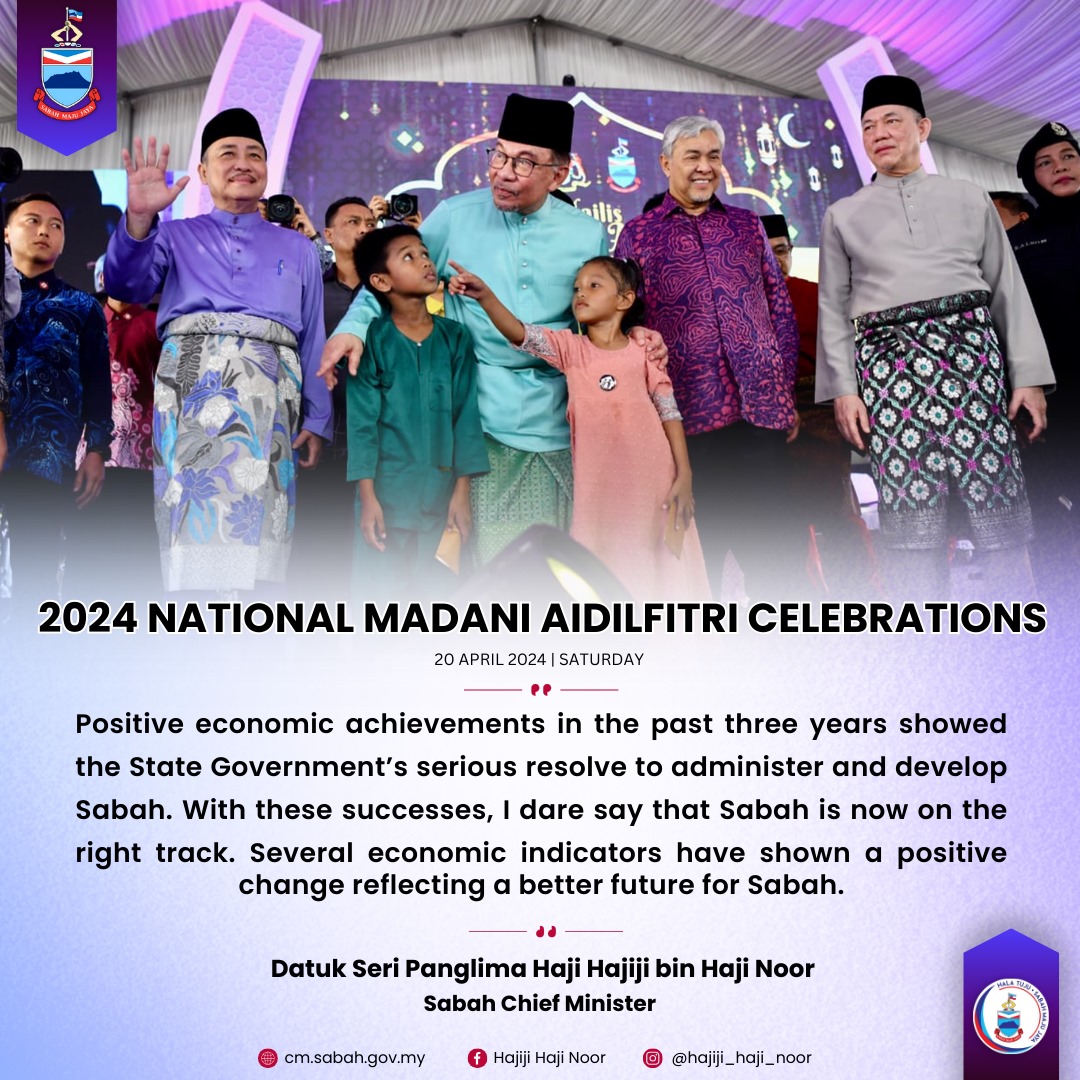 SABAH MAJU JAYA

2024 NATIONAL MADANI AIDILFITRI CELEBRATIONS

20 APRIL 2024 | SATURDAY

Positive economic achievements in the past three years showed the State Government's serious resolve to administer and develop Sabah. With these successes, I dare say that Sabah is now on the right track. Several economic indicators have shown a positive change reflecting a better future for Sabah.

Datuk Seri Panglima Haji Hajiji bin Haji Noor
Sabah Chief Minister

cm.sabah.gov.my Hajiji Haji Noor @hajiji_haji_noor

HALA TUJU SABAH MAJU JAYA