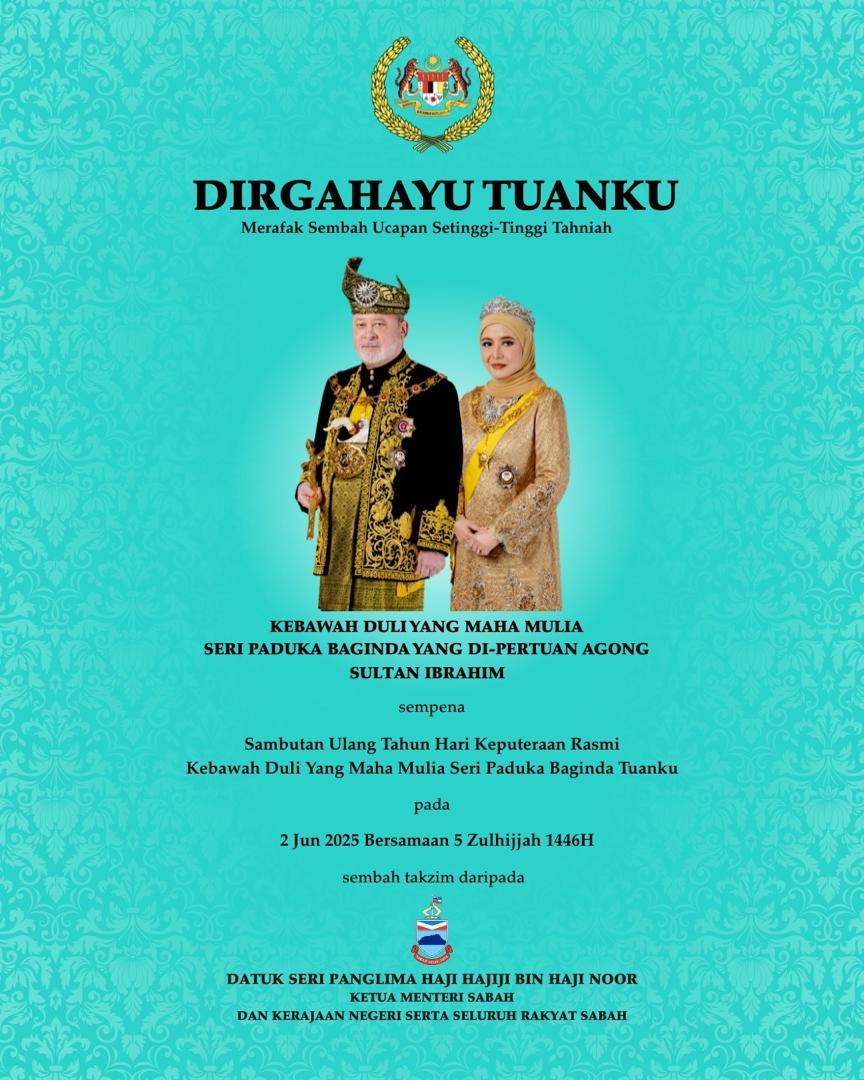 DIRGAHAYU TUANKU
Merafak Sembah Ucapan Setinggi-Tinggi Tahniah

KEBAWAH DULI YANG MAHA MULIA
SERI PADUKA BAGINDA YANG DI-PERTUAN AGONG
SULTAN IBRAHIM

sempena

Sambutan Ulang Tahun Hari Keputeraan Rasmi
Kebawah Duli Yang Maha Mulia Seri Paduka Baginda Tuanku

pada

2 Jun 2025 Bersamaan 5 Zulhijjah 1446H

sembah takzim daripada

DATUK SERI PANGLIMA HAJI HAJIJI BIN HAJI NOOR
KETUA MENTERI SABAH
DAN KERAJAAN NEGERI SERTA SELURUH RAKYAT SABAH