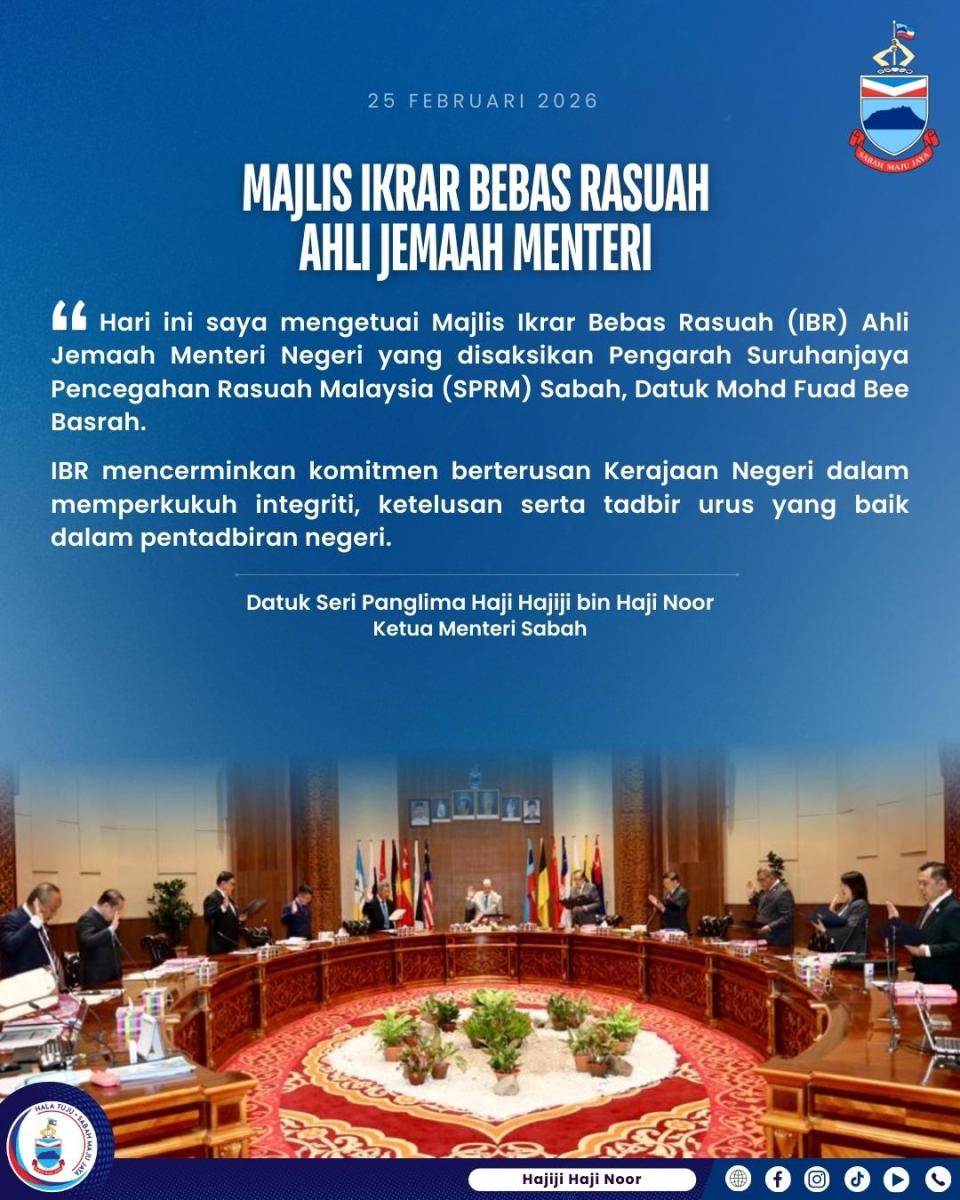 SABAH MAJU JAYA

25 FEBRUARI 2026

MAJLIS IKRAR BEBAS RASUAH AHLI JEMAAH MENTERI

“ Hari ini saya mengetuai Majlis Ikrar Bebas Rasuah (IBR) Ahli Jemaah Menteri Negeri yang disaksikan Pengarah Suruhanjaya Pencegahan Rasuah Malaysia (SPRM) Sabah, Datuk Mohd Fuad Bee Basrah.

IBR mencerminkan komitmen berterusan Kerajaan Negeri dalam memperkukuh integriti, ketelusan serta tadbir urus yang baik dalam pentadbiran negeri.

Datuk Seri Panglima Haji Hajiji bin Haji Noor
Ketua Menteri Sabah

HALA TUJU · SABAH MAJU JAYA

Hajiji Haji Noor