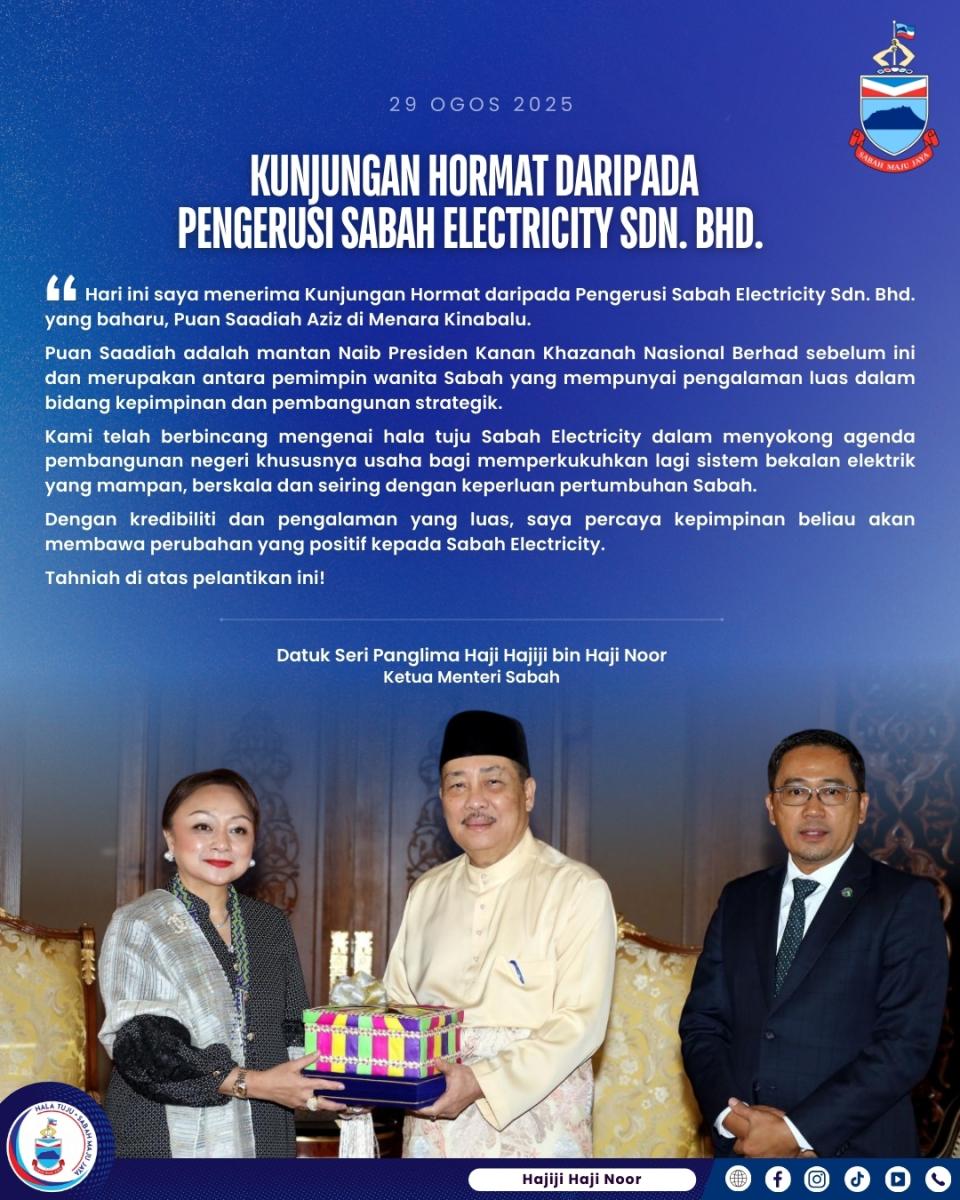 SABAH MAJU JAYA

29 OGOS 2025

KUNJUNGAN HORMAT DARIPADA PENGERUSI SABAH ELECTRICITY SDN. BHD.

“ Hari ini saya menerima Kunjungan Hormat daripada Pengerusi Sabah Electricity Sdn. Bhd. yang baharu, Puan Saadiah Aziz di Menara Kinabalu.

Puan Saadiah adalah mantan Naib Presiden Kanan Khazanah Nasional Berhad sebelum ini dan merupakan antara pemimpin wanita Sabah yang mempunyai pengalaman luas dalam bidang kepimpinan dan pembangunan strategik.

Kami telah berbincang mengenai hala tuju Sabah Electricity dalam menyokong agenda pembangunan negeri khususnya usaha bagi memperkukuhkan lagi sistem bekalan elektrik yang mampan, berskala dan seiring dengan keperluan pertumbuhan Sabah.

Dengan kredibiliti dan pengalaman yang luas, saya percaya kepimpinan beliau akan membawa perubahan yang positif kepada Sabah Electricity.

Tahniah di atas pelantikan ini!

Datuk Seri Panglima Haji Hajiji bin Haji Noor
Ketua Menteri Sabah

HALA TUJU • SABAH MAJU JAYA

Hajiji Haji Noor